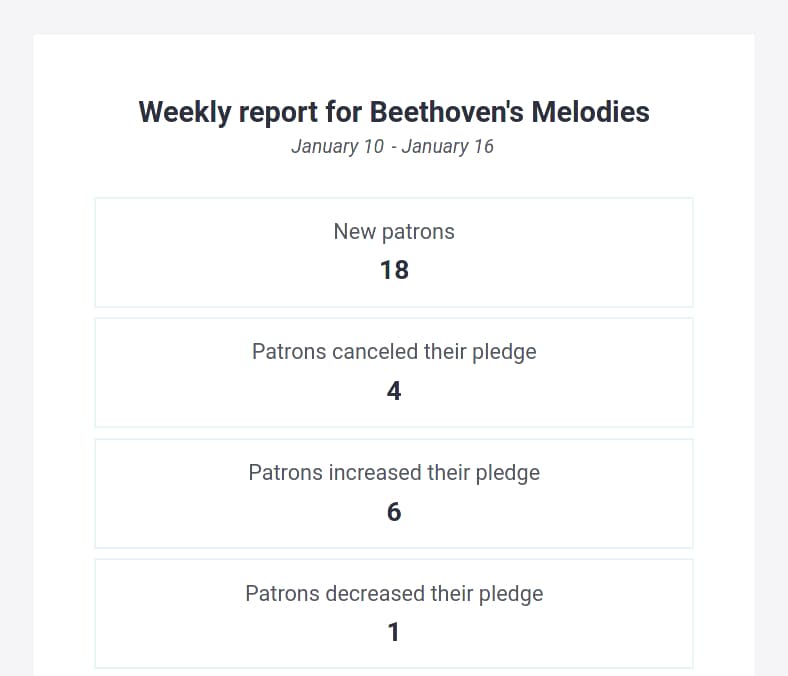 Weekly report for Beethoven's Melodies
January 10 - January 16

New patrons
18

Patrons canceled their pledge
4

Patrons increased their pledge
6

Patrons decreased their pledge
1